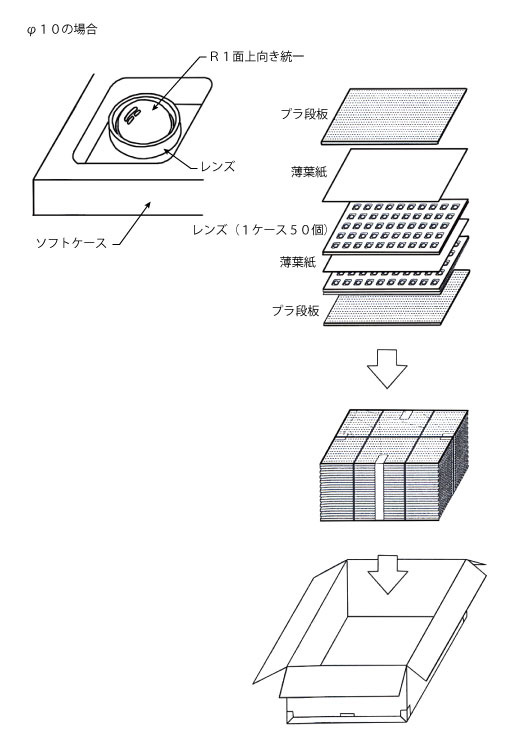 φ１０の場合

Ｒ１面上向き統一

レンズ

ソフトケース

プラ段板

薄葉紙

レンズ（１ケース５０個）

薄葉紙

プラ段板